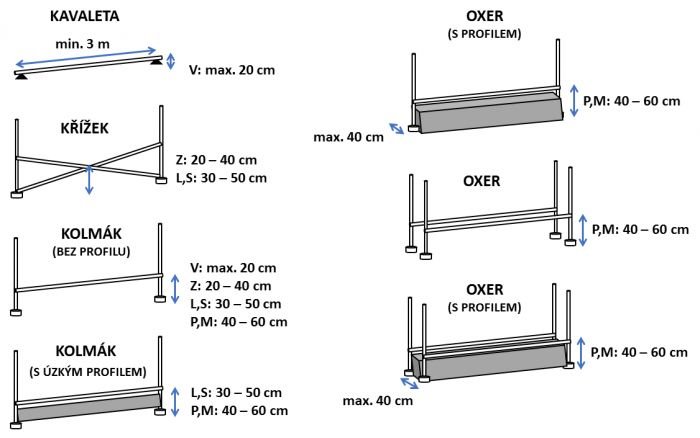 KAVALETA

min. 3 m

V: max. 20 cm

KŘÍŽEK

Z: 20 – 40 cm
L,S: 30 – 50 cm

KOLMÁK
(BEZ PROFILU)

V: max. 20 cm
Z: 20 – 40 cm
L,S: 30 – 50 cm
P,M: 40 – 60 cm

KOLMÁK
(S ÚZKÝM PROFILEM)

L,S: 30 – 50 cm
P,M: 40 – 60 cm

OXER
(S PROFILEM)

P,M: 40 – 60 cm

max. 40 cm

OXER

P,M: 40 – 60 cm

OXER
(S PROFILEM)

P,M: 40 – 60 cm

max. 40 cm